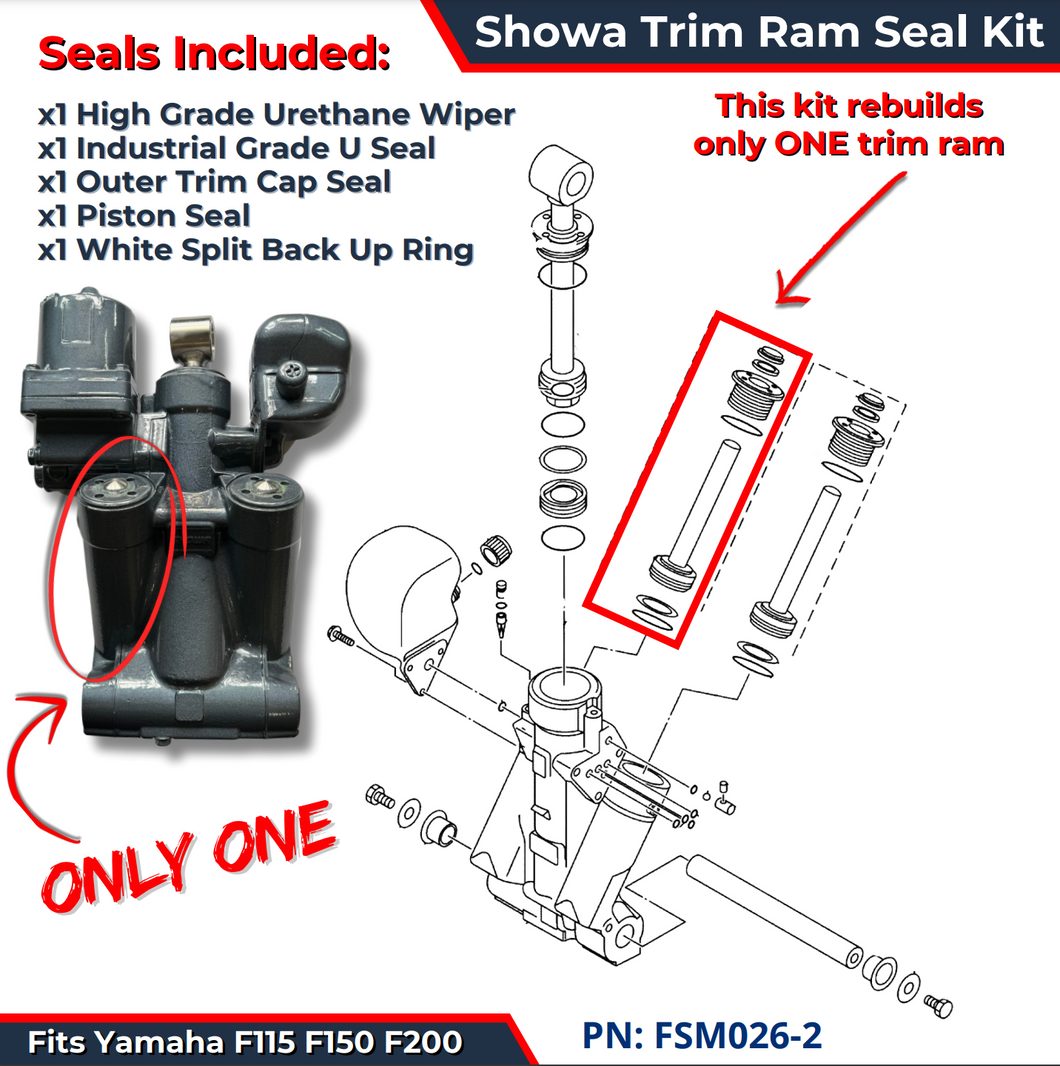 Showa Trim Ram Seal Kit

Seals Included:

x1 High Grade Urethane Wiper
x1 Industrial Grade U Seal
x1 Outer Trim Cap Seal
x1 Piston Seal
x1 White Split Back Up Ring

This kit rebuilds only ONE trim ram

ONLY ONE

Fits Yamaha F115 F150 F200

PN: FSM026-2